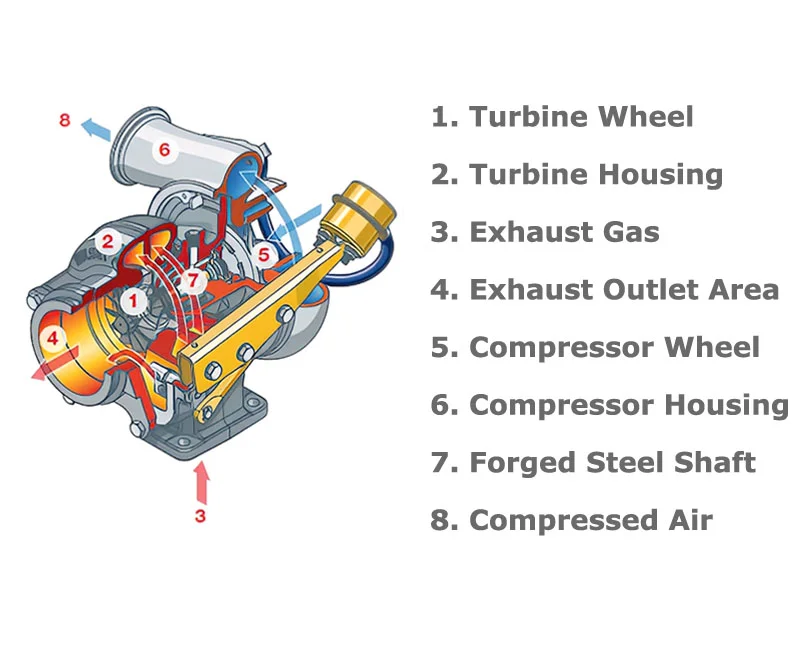 8
6
2
5
7
1
4
3

1. Turbine Wheel
2. Turbine Housing
3. Exhaust Gas
4. Exhaust Outlet Area
5. Compressor Wheel
6. Compressor Housing
7. Forged Steel Shaft
8. Compressed Air